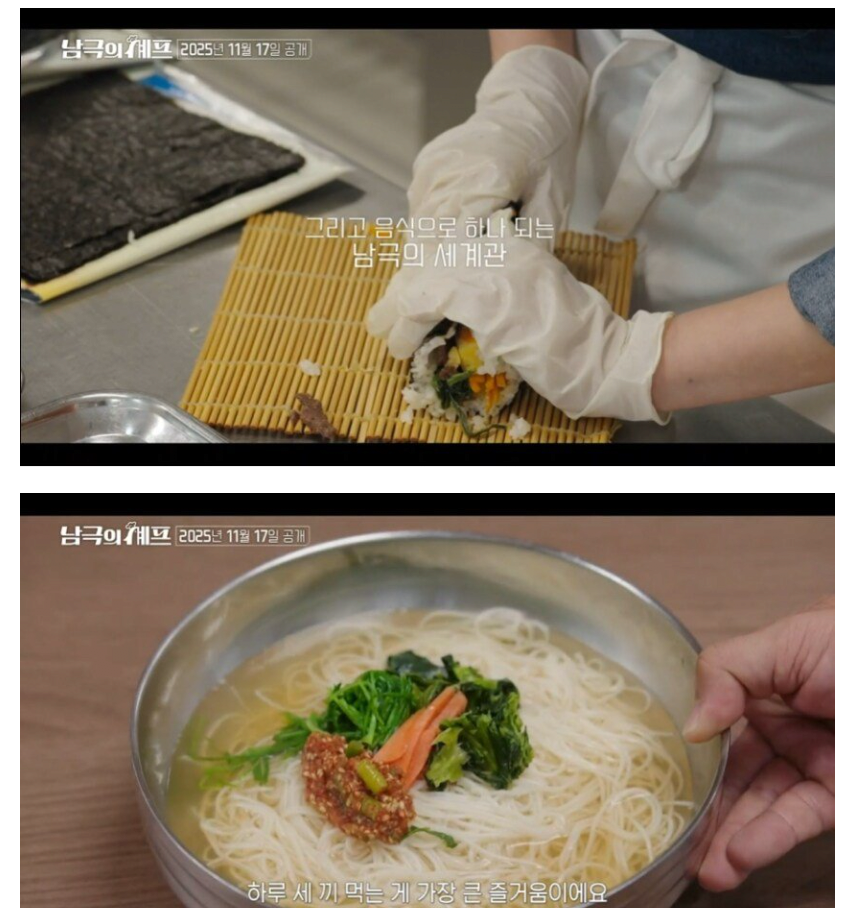 남극의 셰프 2025년 11월 17일 공개

그리고 음식으로 하나 되는
남극의 세계관

남극의 셰프 2025년 11월 17일 공개

하루 세 끼 먹는 게 가장 큰 즐거움이에요